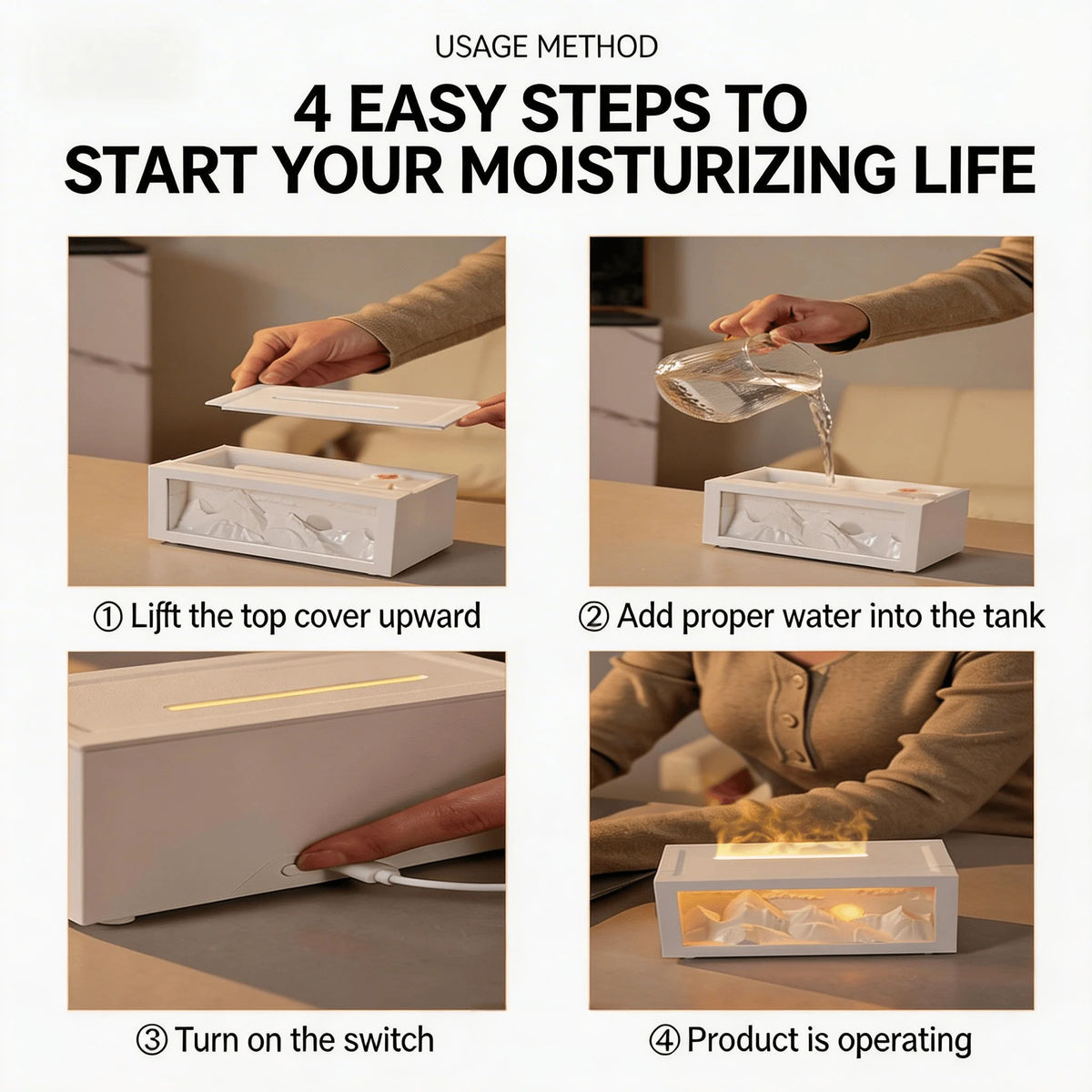 USAGE METHOD

4 EASY STEPS TO START YOUR MOISTURIZING LIFE

① Lifft the top cover upward

② Add proper water into the tank

③ Turn on the switch

④ Product is operating